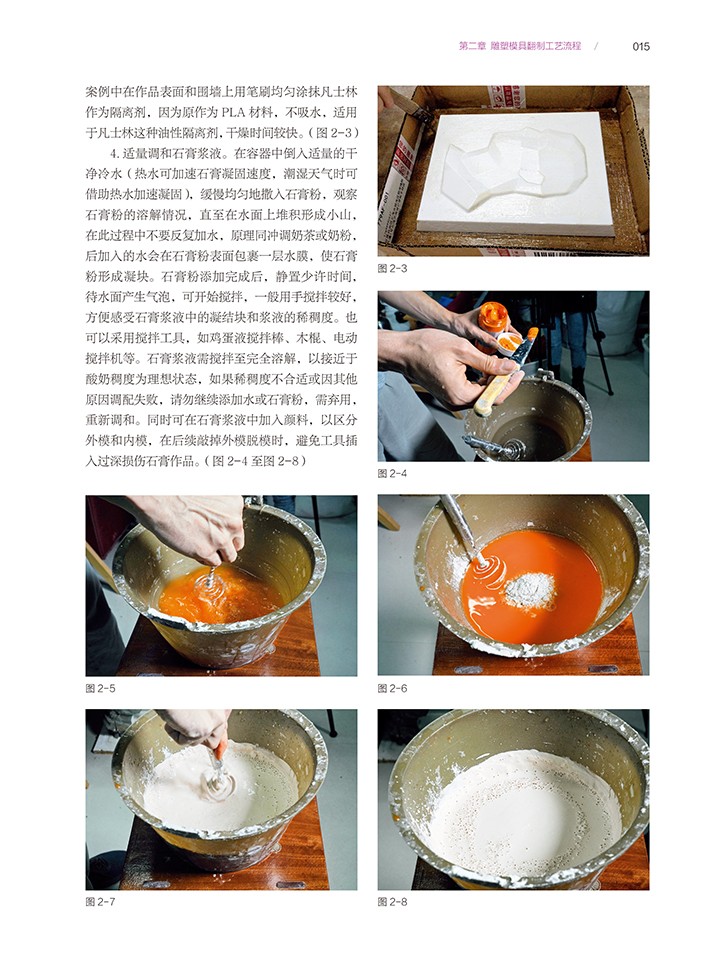 第二章 雕塑模具翻制工艺流程 / 015

案例中在作品表面和围墙上用笔刷均匀涂抹凡士林作为隔离剂，因为原作为 PLA 材料，不吸水，适用于凡士林这种油性隔离剂，干燥时间较快。（图 2-3）

4. 适量调和石膏浆液。在容器中倒入适量的干净冷水（热水可加速石膏凝固速度，潮湿天气时可借助热水加速凝固），缓慢均匀地撒入石膏粉，观察石膏粉的溶解情况，直至在水面上堆积形成小山，在此过程中不要反复加水，原理同冲调奶茶或奶粉，后加入的水会在石膏粉表面包裹一层水膜，使石膏粉形成凝块。石膏粉添加完成后，静置少许时间，待水面产生气泡，可开始搅拌，一般用手搅拌较好，方便感受石膏浆液中的凝结块和浆液的稀稠度。也可以采用搅拌工具，如鸡蛋液搅拌棒、木棍、电动搅拌机等。石膏浆液需搅拌至完全溶解，以接近于酸奶稠度为理想状态，如果稀稠度不合适或因其他原因调配失败，请勿继续添加水或石膏粉，需弃用，重新调和。同时可在石膏浆液中加入颜料，以区分外模和内模，在后续敲掉外模脱模时，避免工具插入过深损伤石膏作品。（图 2-4 至图 2-8）

图 2-3

图 2-4

图 2-5

图 2-6

图 2-7

图 2-8